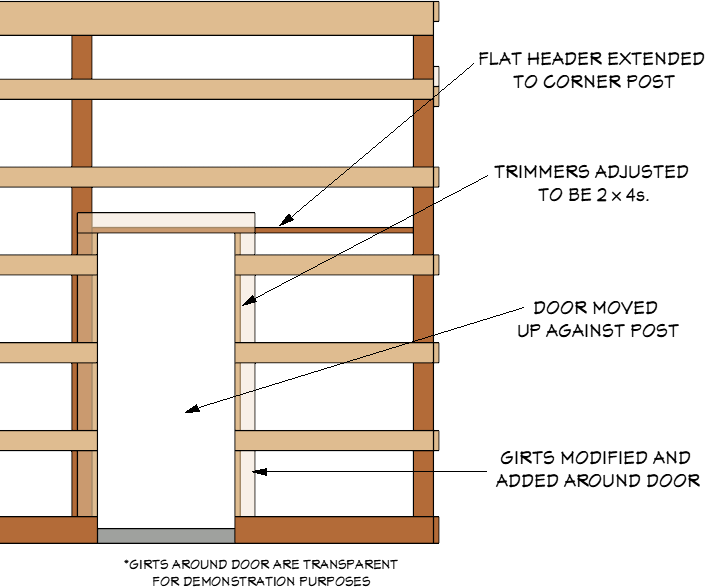 FLAT HEADER EXTENDED TO CORNER POST

TRIMMERS ADJUSTED TO BE 2 x 4s.

DOOR MOVED UP AGAINST POST

GIRTS MODIFIED AND ADDED AROUND DOOR

*GIRTS AROUND DOOR ARE TRANSPARENT FOR DEMONSTRATION PURPOSES